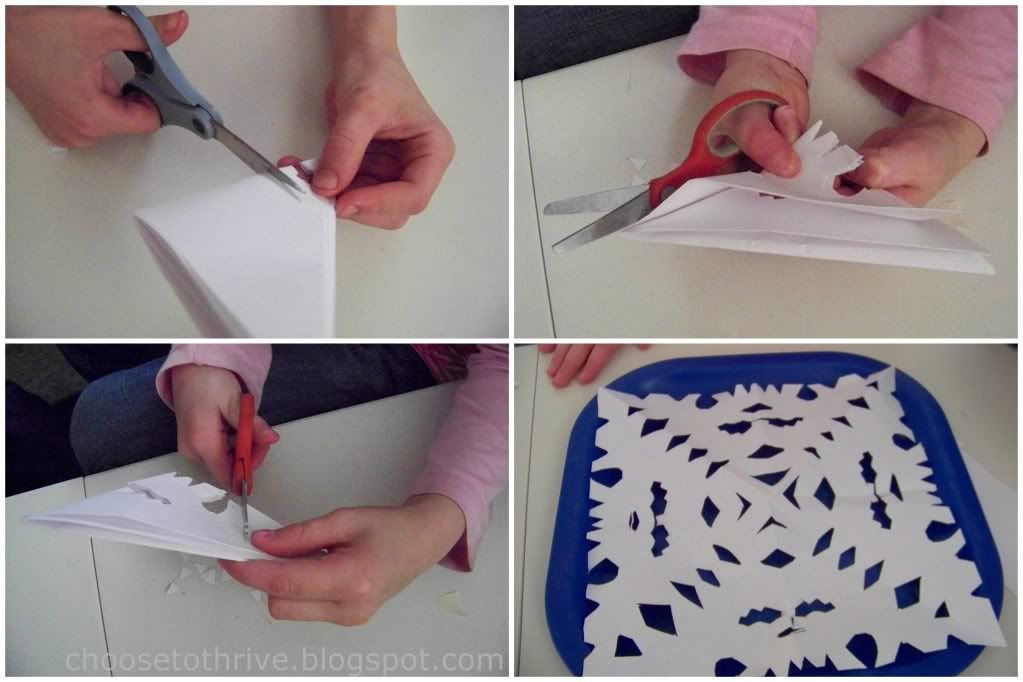 choosetothrive.blogspot.com